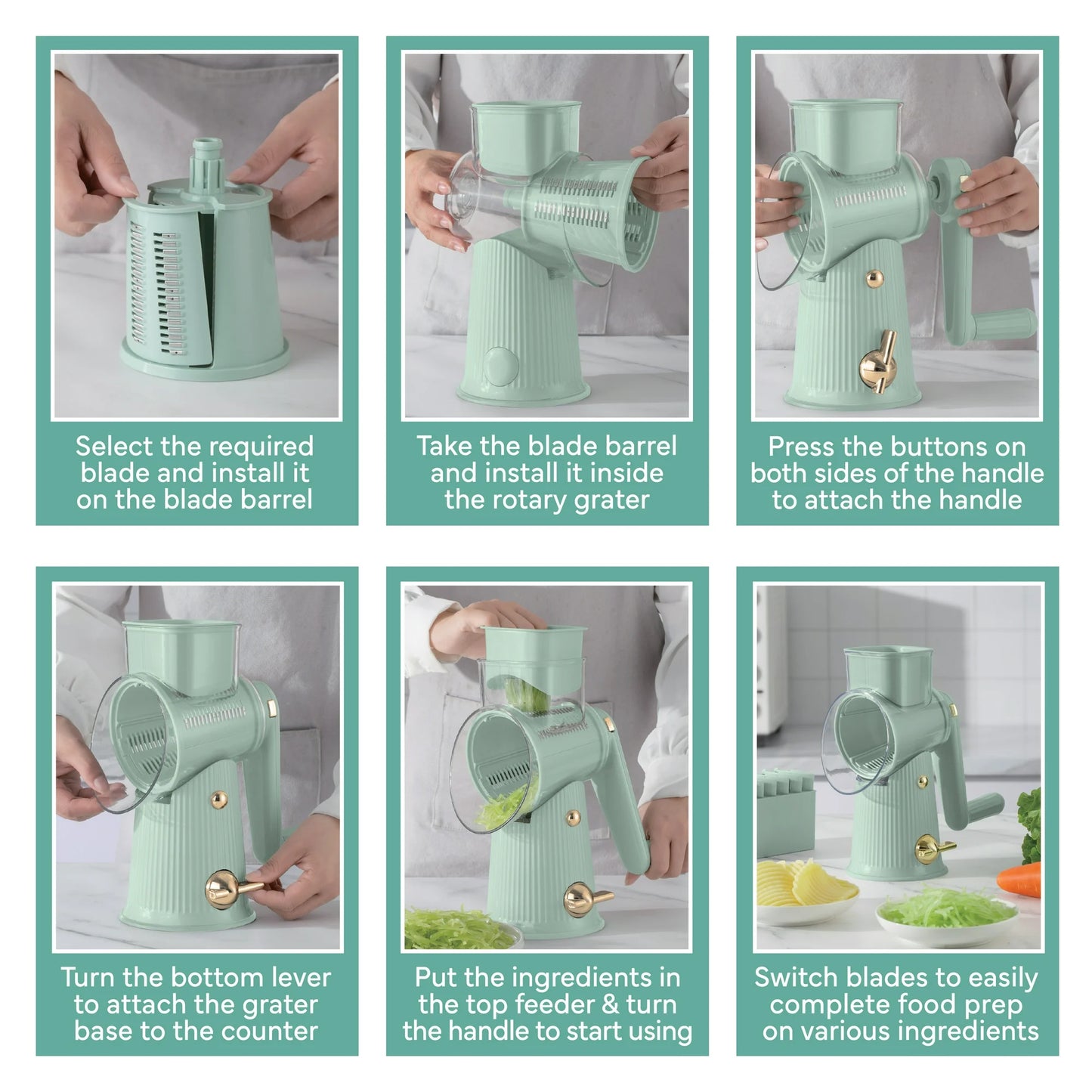 Select the required blade and install it on the blade barrel

Take the blade barrel and install it inside the rotary grater

Press the buttons on both sides of the handle to attach the handle

Turn the bottom lever to attach the grater base to the counter

Put the ingredients in the top feeder & turn the handle to start using

Switch blades to easily complete food prep on various ingredients