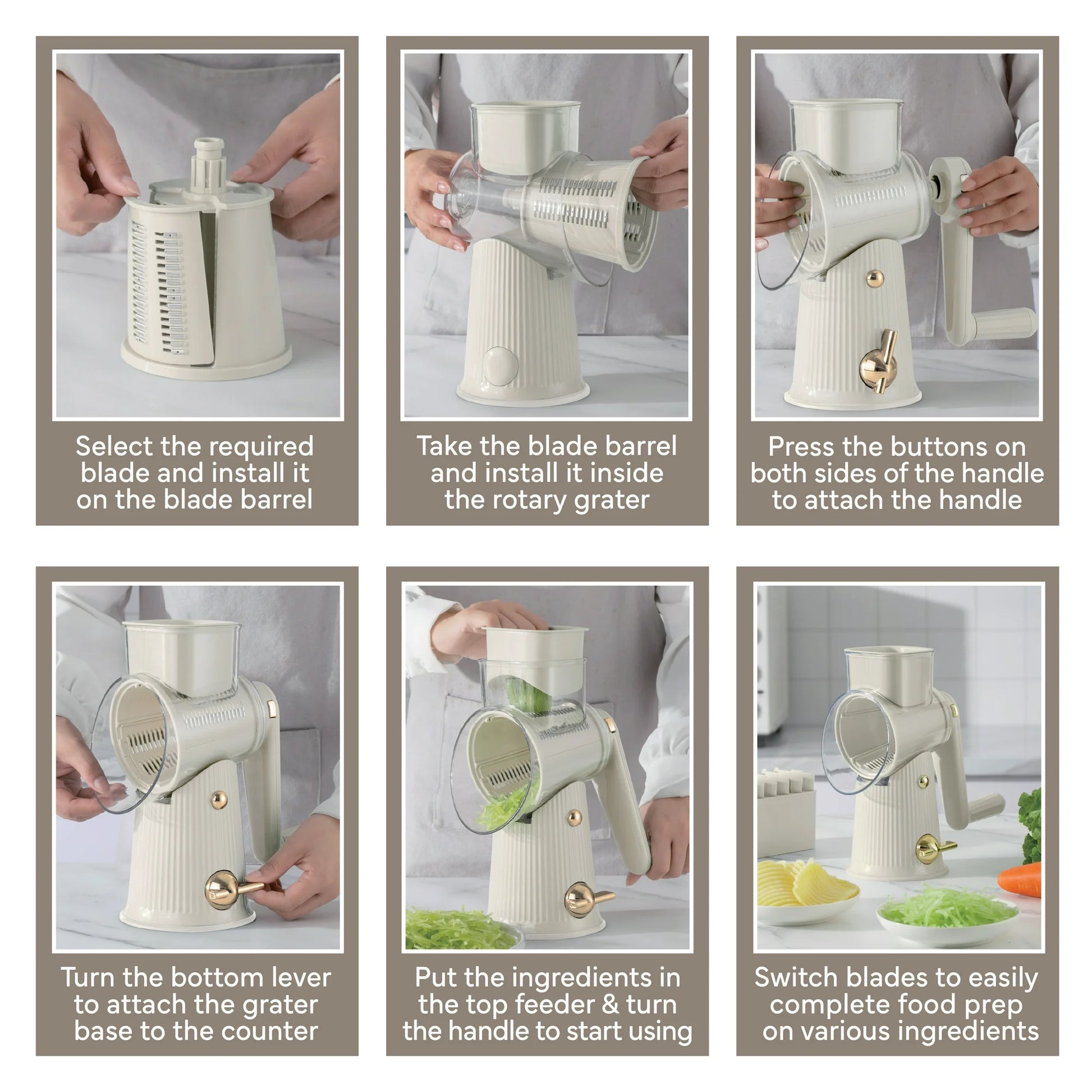 Select the required blade and install it on the blade barrel

Take the blade barrel and install it inside the rotary grater

Press the buttons on both sides of the handle to attach the handle

Turn the bottom lever to attach the grater base to the counter

Put the ingredients in the top feeder & turn the handle to start using

Switch blades to easily complete food prep on various ingredients