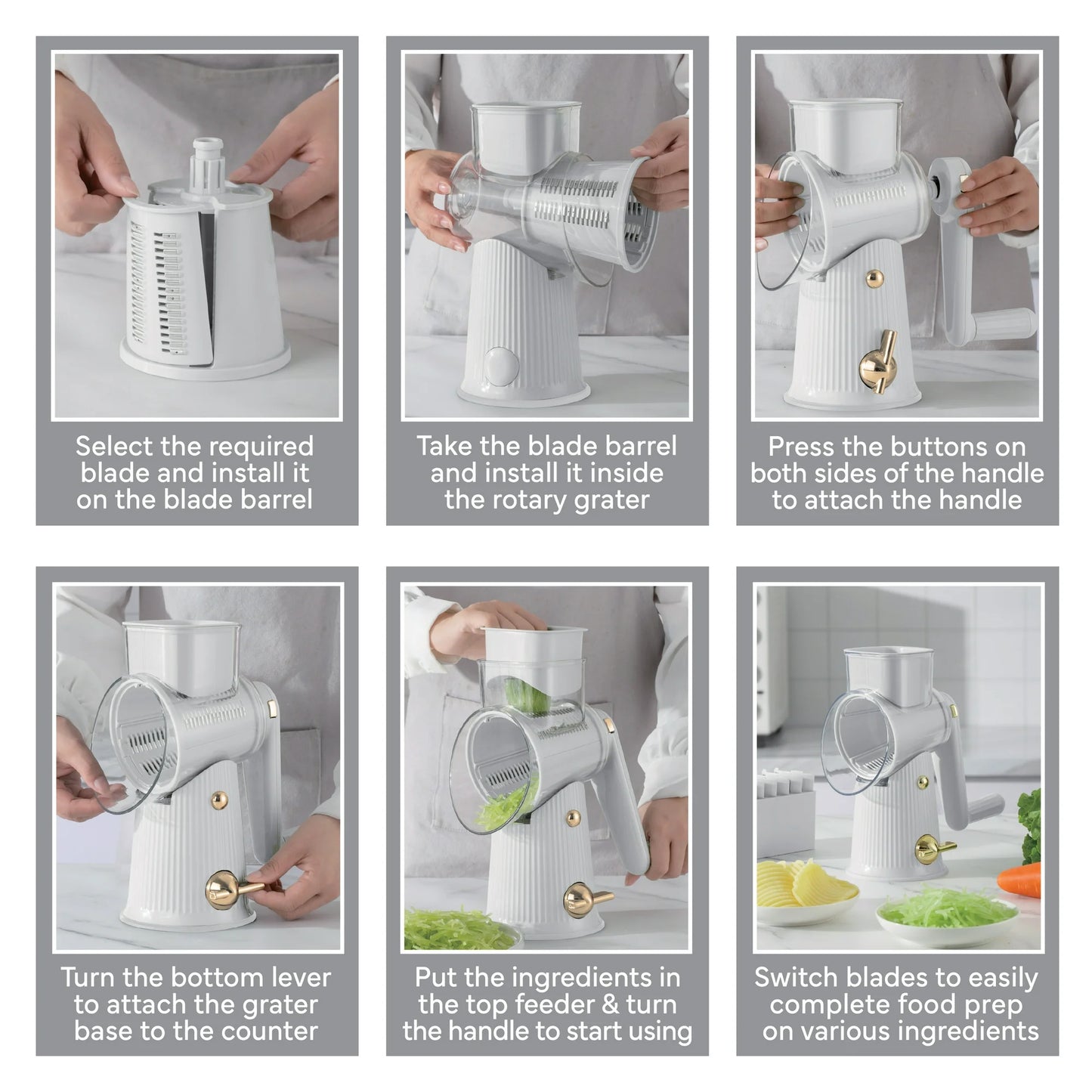 Select the required blade and install it on the blade barrel

Take the blade barrel and install it inside the rotary grater

Press the buttons on both sides of the handle to attach the handle

Turn the bottom lever to attach the grater base to the counter

Put the ingredients in the top feeder & turn the handle to start using

Switch blades to easily complete food prep on various ingredients